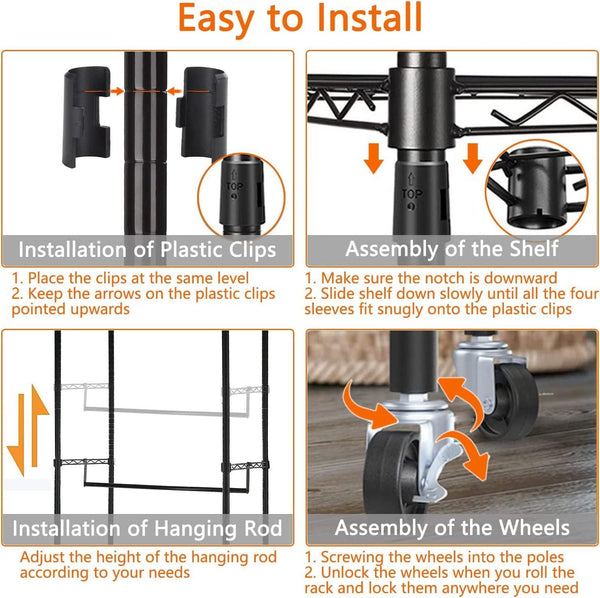 Easy to Install

TOP

Installation of Plastic Clips

1. Place the clips at the same level
2. Keep the arrows on the plastic clips pointed upwards

TOP

Assembly of the Shelf

1. Make sure the notch is downward
2. Slide shelf down slowly until all the four sleeves fit snugly onto the plastic clips

Installation of Hanging Rod

Adjust the height of the hanging rod according to your needs

Assembly of the Wheels

1. Screwing the wheels into the poles
2. Unlock the wheels when you roll the rack and lock them anywhere you need